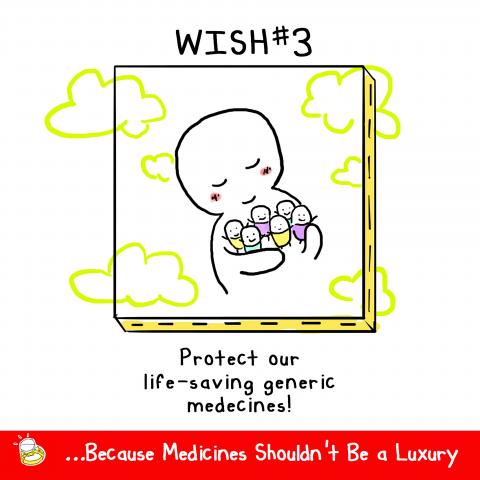 WISH#3

Protect our life-saving generic medecines!

...Because Medicines Shouldn't Be a Luxury