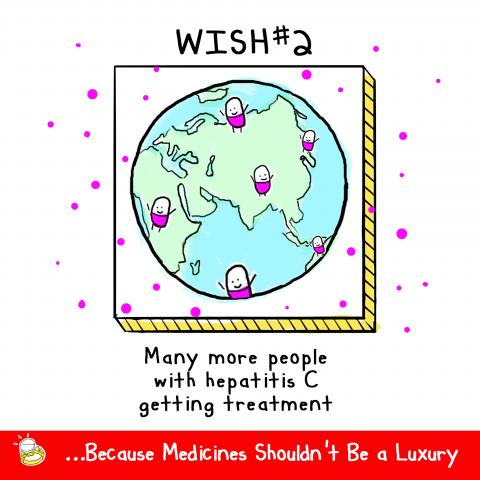 WISH#2

Many more people with hepatitis C getting treatment

...Because Medicines Shouldn't Be a Luxury