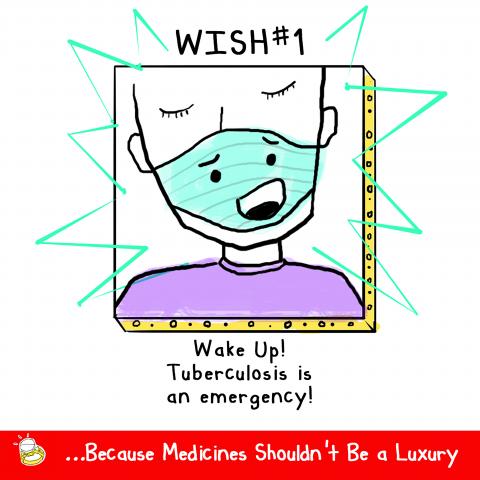 WISH#1

Wake Up!
Tuberculosis is
an emergency!

...Because Medicines Shouldn't Be a Luxury